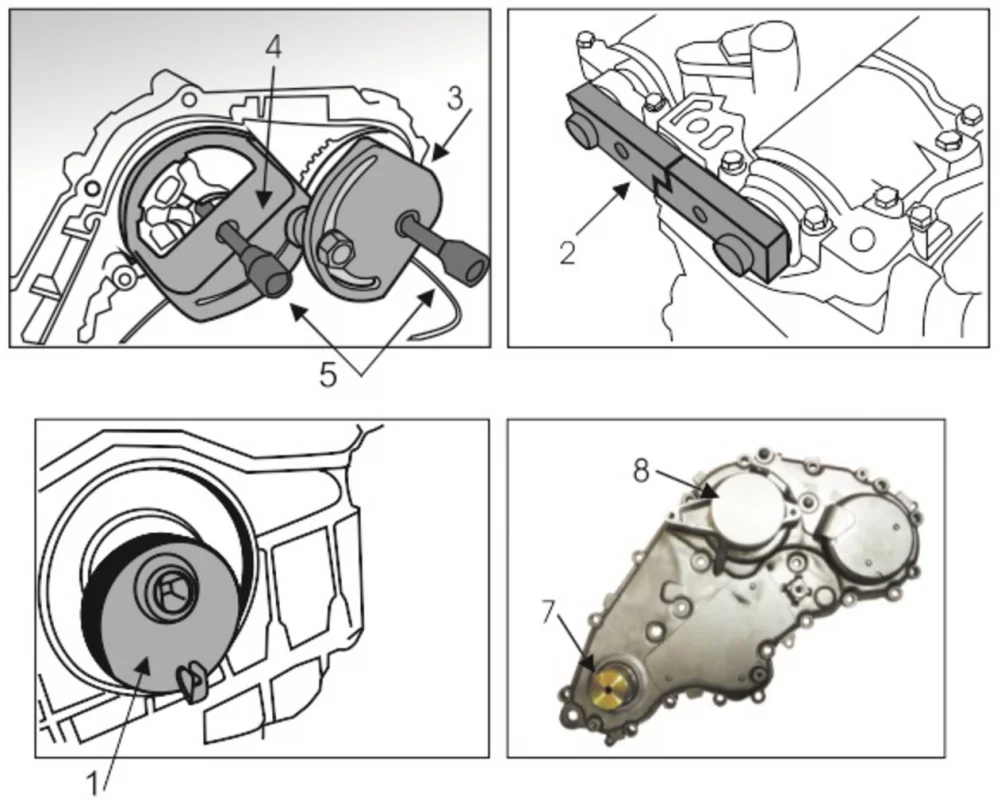 4
3
5
2
8
7
1